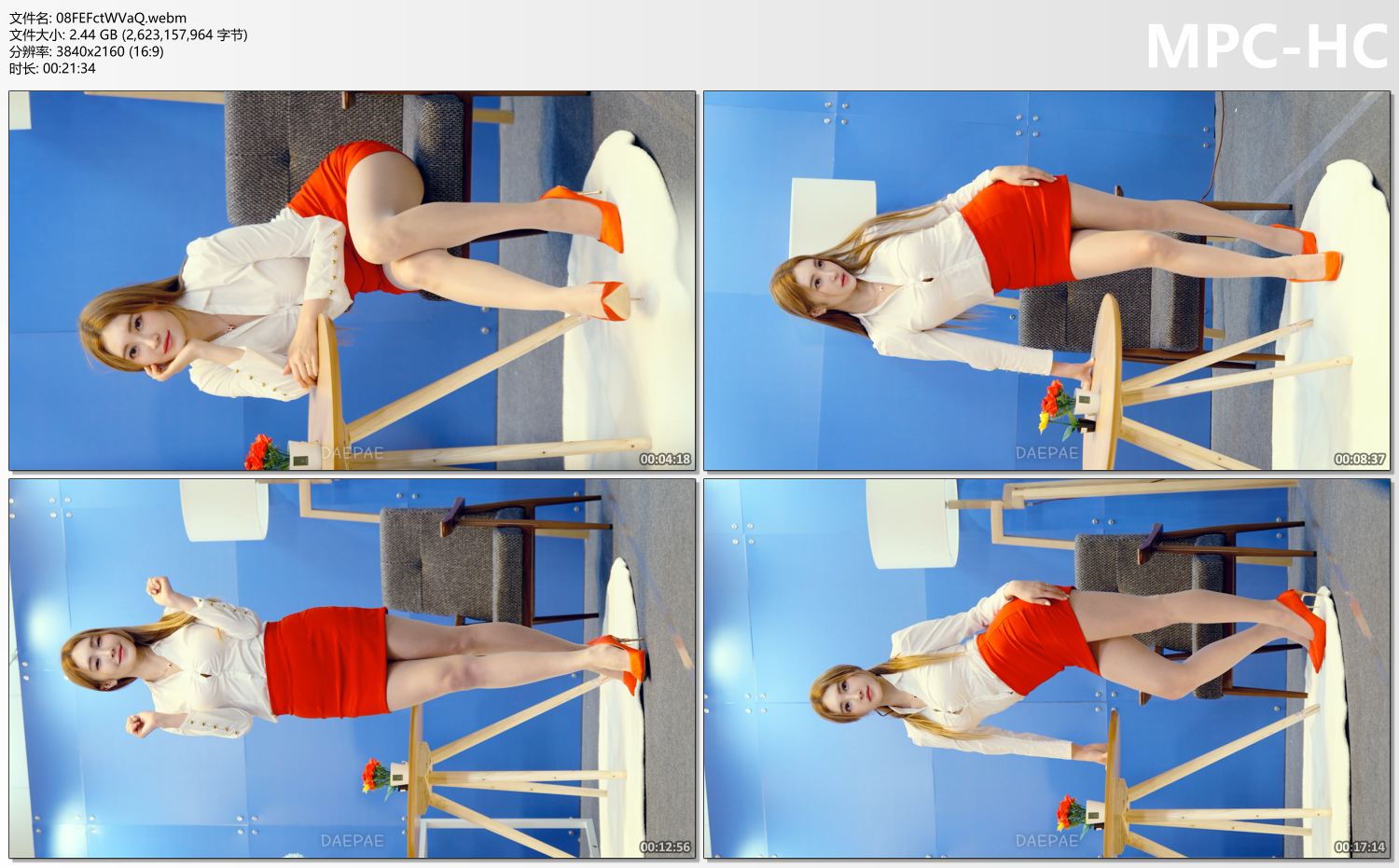 文件名: 08FEFctWVaQ.webm
文件大小: 2.44 GB (2,623,157,964 字节)
分辨率: 3840x2160 (16:9)
时长: 00:21:34

MPC-HC

DAEPAE
00:04:18

DAEPAE
00:08:37

DAEPAE
00:12:56

DAEPAE
00:17:14